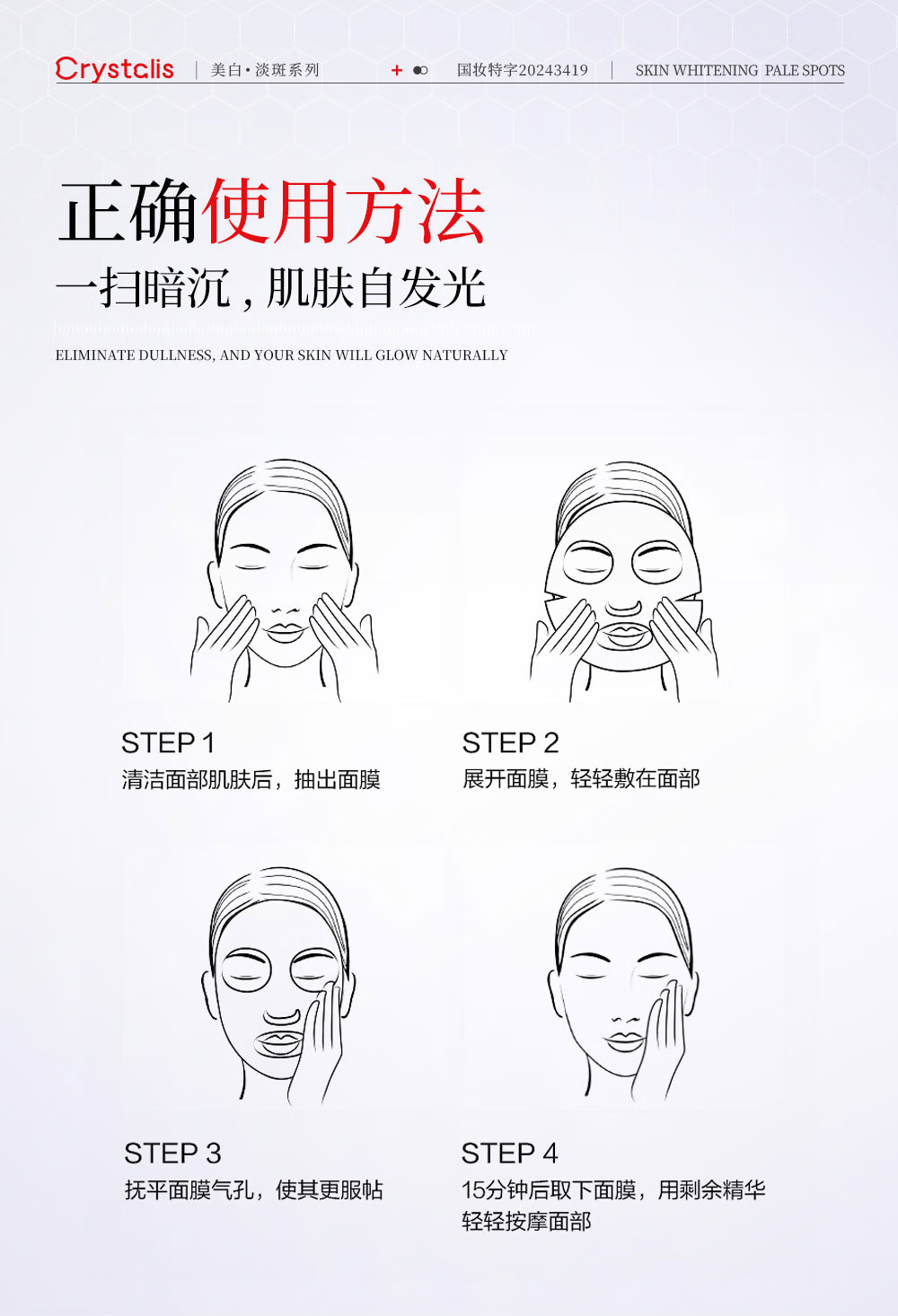 Crystalis | 美白·淡斑系列 + 国妆特字20243419 | SKIN WHITENING PALE SPOTS

正确使用方法

一扫暗沉，肌肤自发光

ELIMINATE DULLNESS, AND YOUR SKIN WILL GLOW NATURALLY

STEP 1
清洁面部肌肤后，抽出面膜

STEP 2
展开面膜，轻轻敷在面部

STEP 3
抚平面膜气孔，使其更服帖

STEP 4
15分钟后取下面膜，用剩余精华轻轻按摩面部